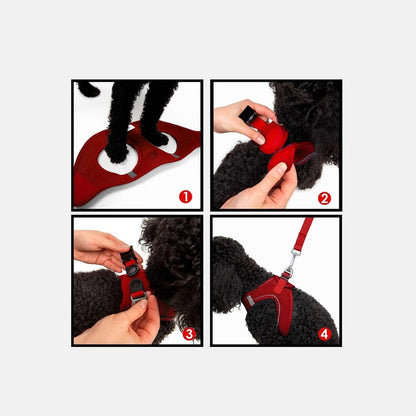 1

2

3

4